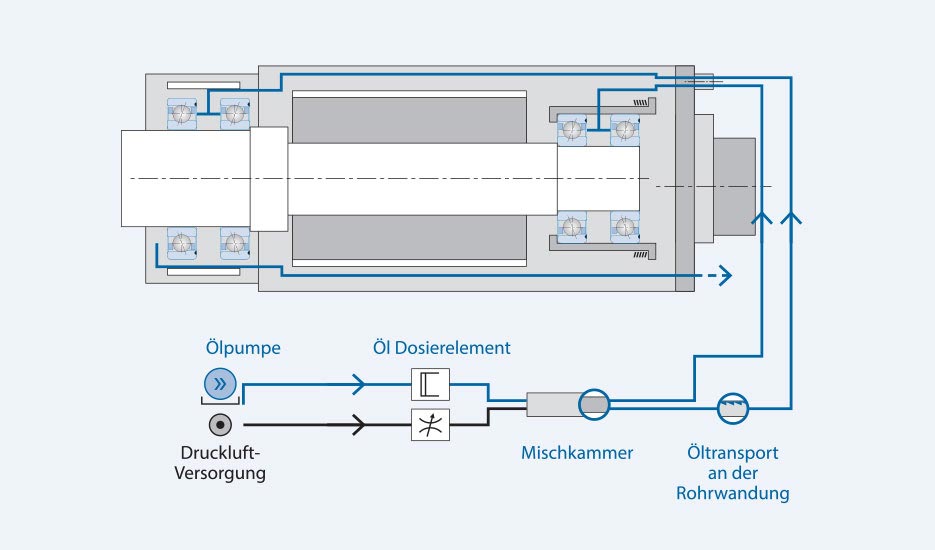 Ölpumpe

Öl Dosierelement

Druckluft-Versorgung

Mischkammer

Öltransport an der Rohrwandung