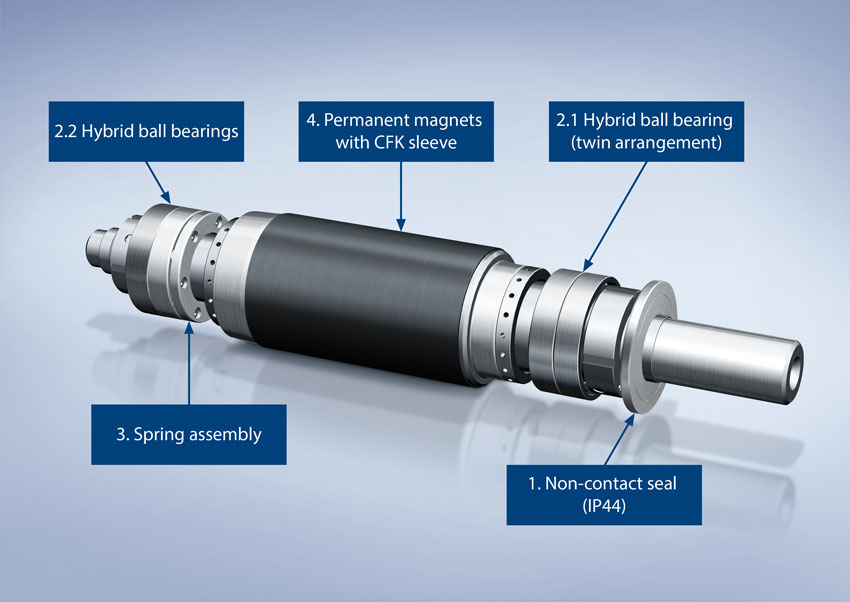 2.2 Hybrid ball bearings

4. Permanent magnets with CFK sleeve

2.1 Hybrid ball bearing (twin arrangement)

3. Spring assembly

1. Non-contact seal (IP44)